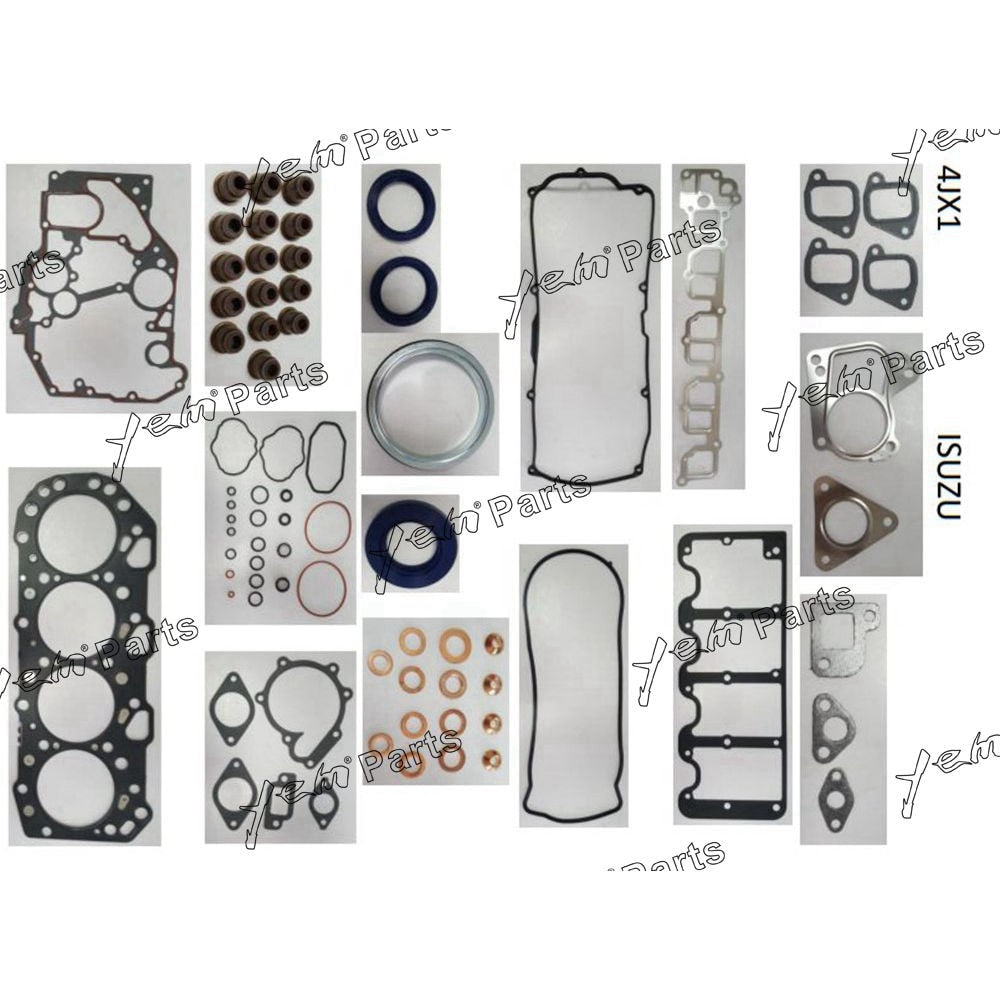 4JX1

ISUZU

Yem Parts